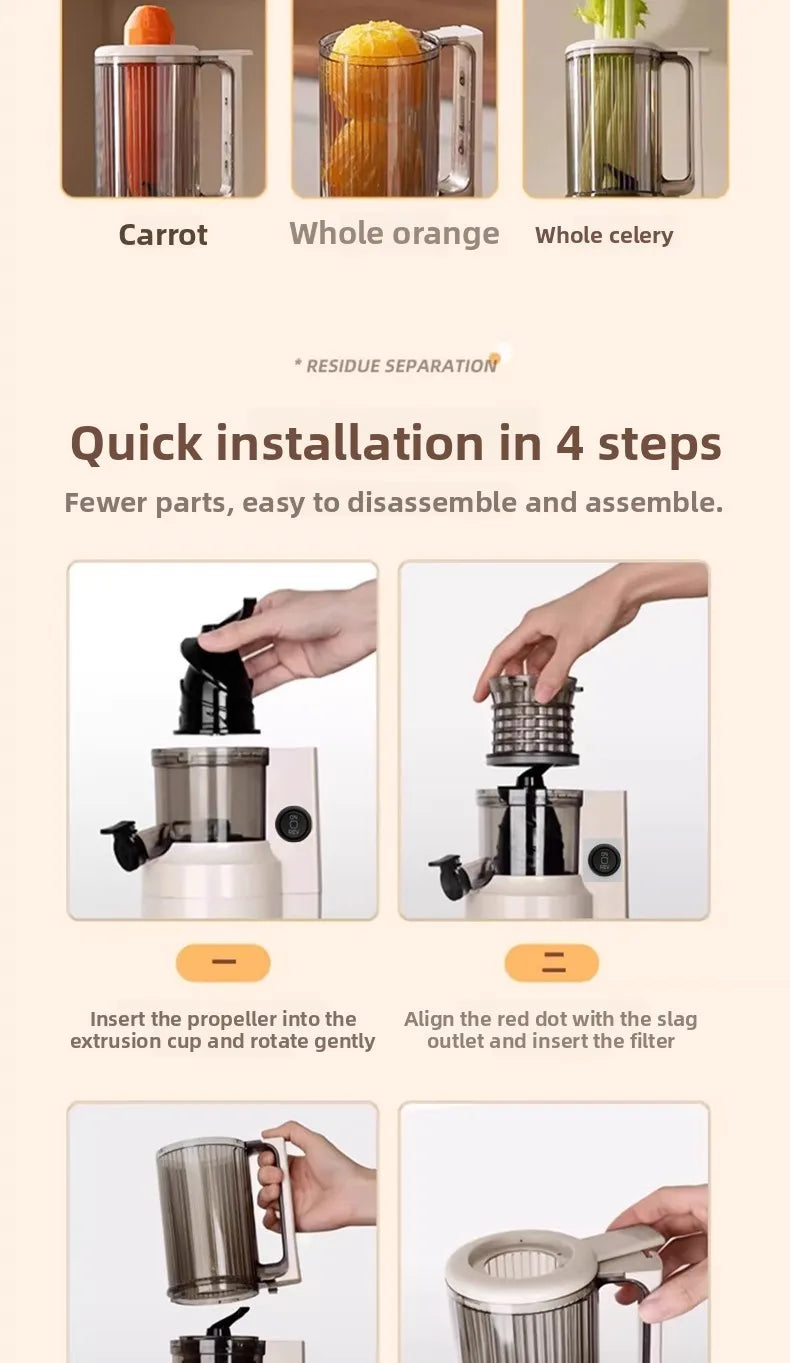 Carrot

Whole orange

Whole celery

* RESIDUE SEPARATION

Quick installation in 4 steps

Fewer parts, easy to disassemble and assemble.

一

Insert the propeller into the extrusion cup and rotate gently

二

Align the red dot with the slag outlet and insert the filter