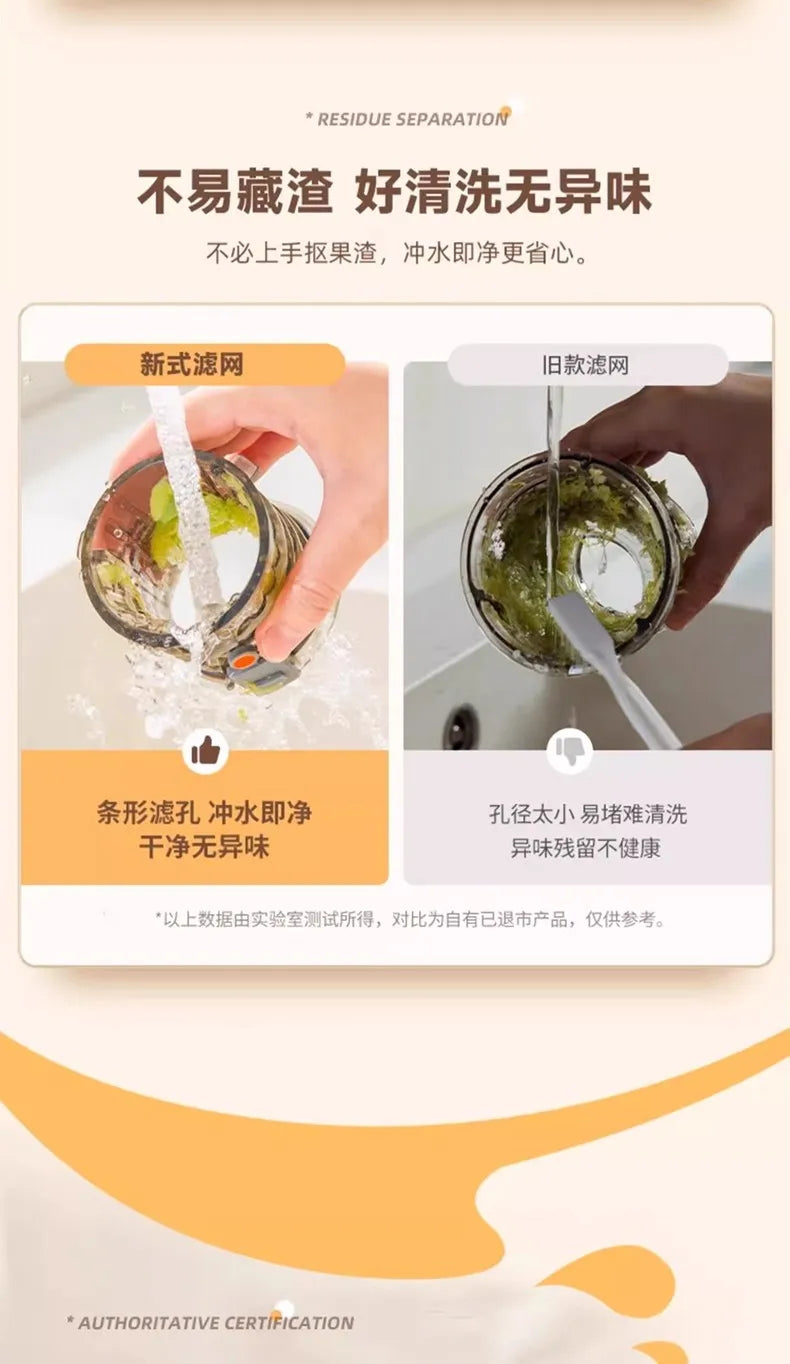 * RESIDUE SEPARATION

不易藏渣 好清洗无异味

不必上手抠果渣，冲水即净更省心。

新式滤网

条形滤孔 冲水即净
干净无异味

旧款滤网

孔径太小 易堵难清洗
异味残留不健康

*以上数据由实验室测试所得，对比为自有已退市产品，仅供参考。

* AUTHORITATIVE CERTIFICATION