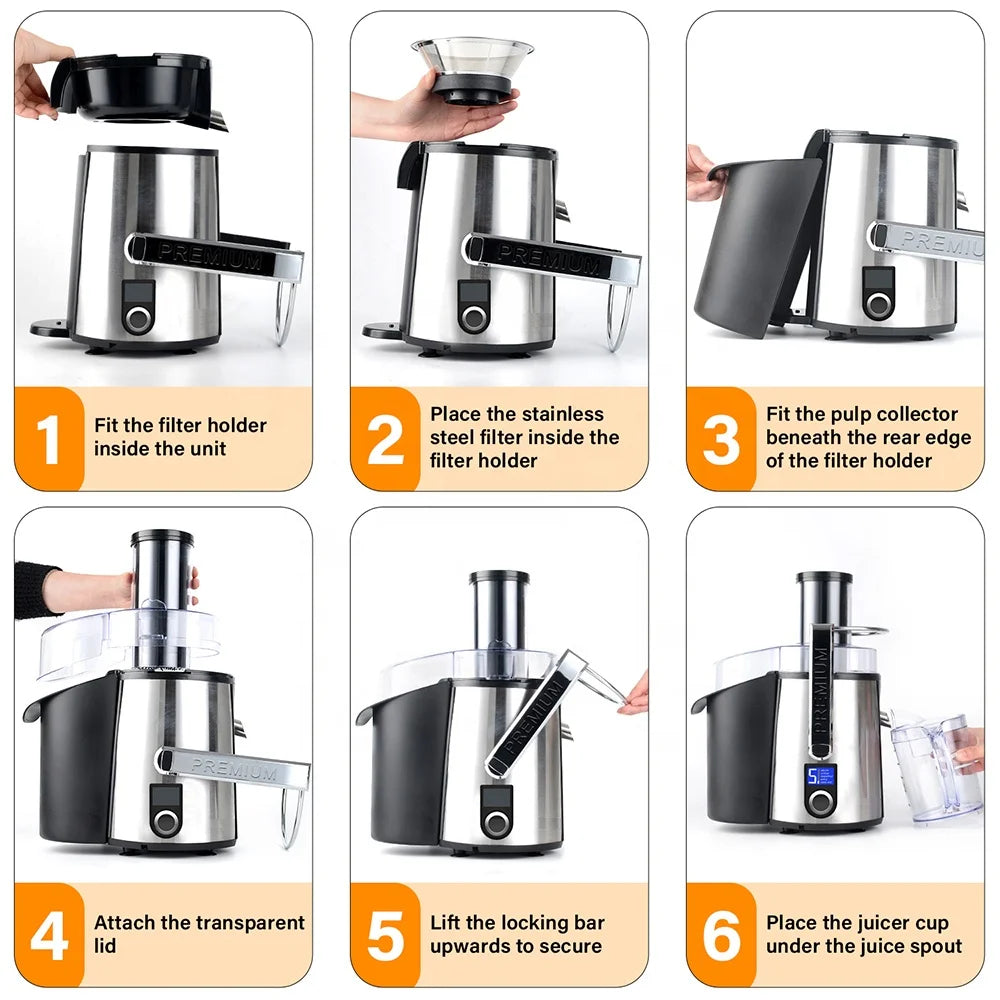 PREMIUM

1 Fit the filter holder inside the unit

PREMIUM

2 Place the stainless steel filter inside the filter holder

PREMIUM

3 Fit the pulp collector beneath the rear edge of the filter holder

PREMIUM

4 Attach the transparent lid

PREMIUM

5 Lift the locking bar upwards to secure

PREMIUM

5

6 Place the juicer cup under the juice spout