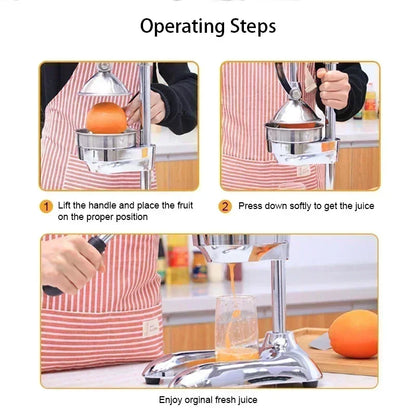 Operating Steps

1 Lift the handle and place the fruit on the proper position

2 Press down softly to get the juice

Enjoy orginal fresh juice